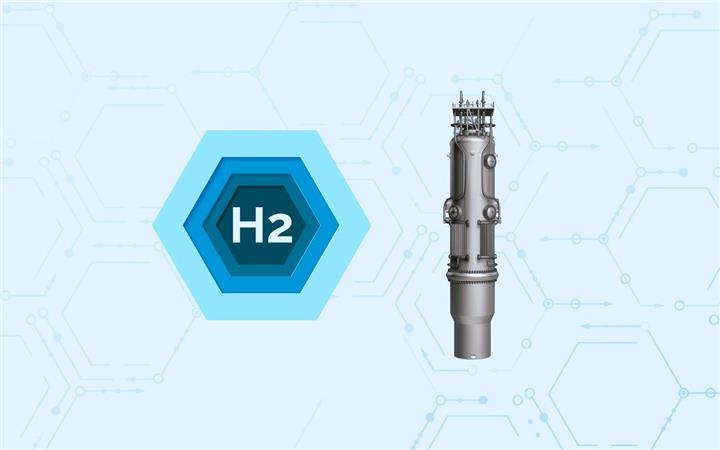 H2